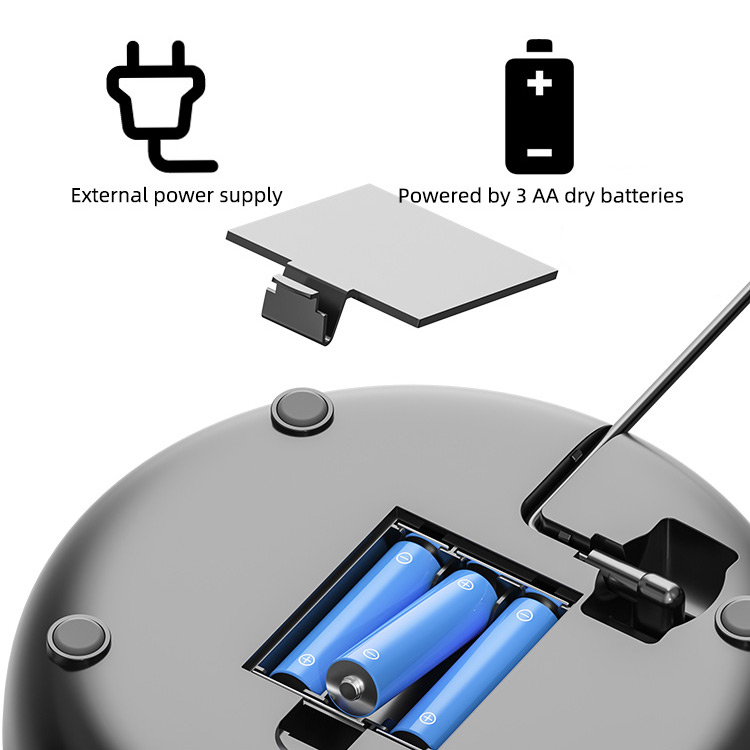 External power supply

Powered by 3 AA dry batteries